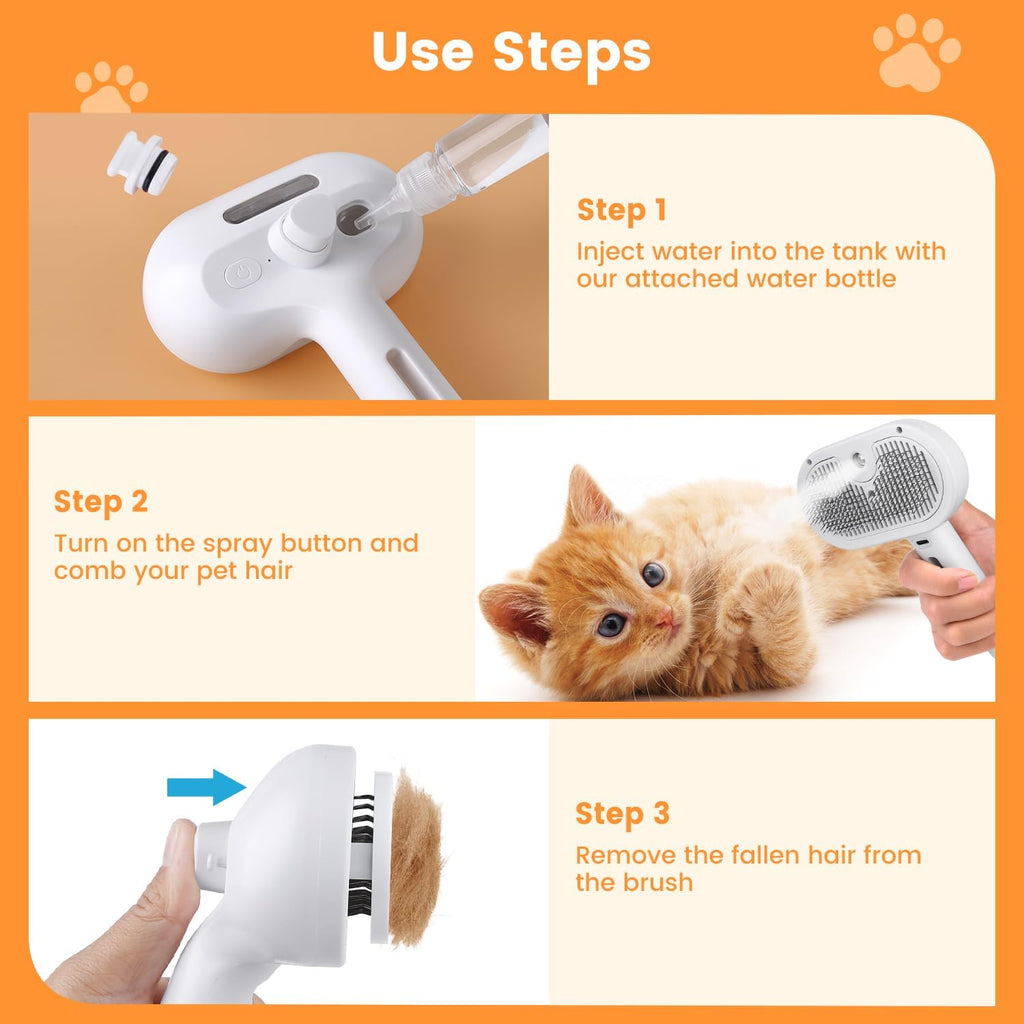 Use Steps

Step 1
Inject water into the tank with our attached water bottle

Step 2
Turn on the spray button and comb your pet hair

Step 3
Remove the fallen hair from the brush